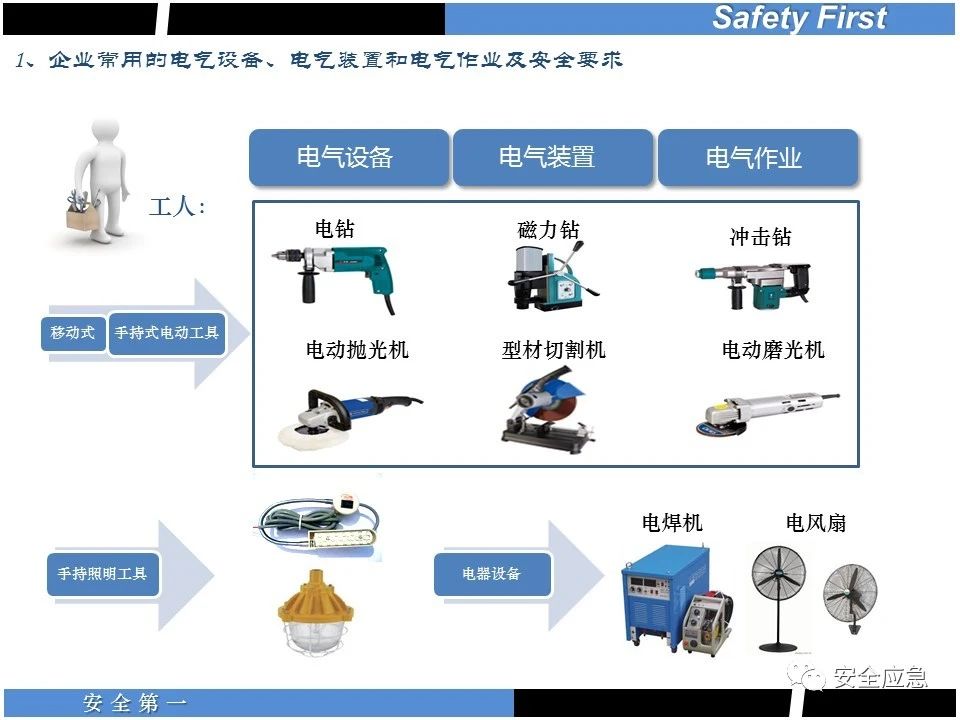 Safety First

1、企业常用的电气设备、电气装置和电气作业及安全要求

电气设备

电气装置

电气作业

工人：

移动式

手持式电动工具

电钻

磁力钻

冲击钻

电动抛光机

型材切割机

电动磨光机

手持照明工具

电器设备

电焊机

电风扇

安全应急

安全第一